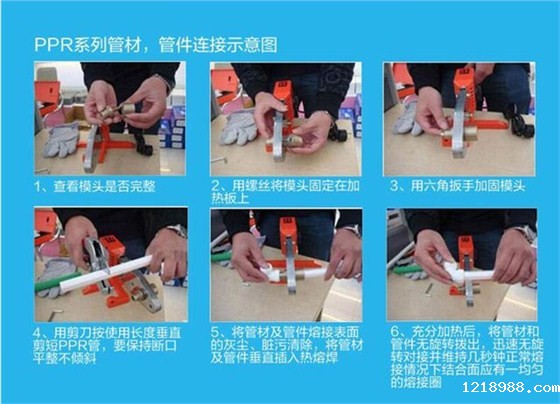 PPR系列管材，管件连接示意图

1、查看模头是否完整

2、用螺丝将模头固定在加热板上

3、用六角扳手加固模头

4、用剪刀按使用长度垂直剪短PPR管，要保持断口平整不倾斜

5、将管材及管件熔接表面的灰尘、脏污清除，将管材及管件垂直插入热熔焊

6、充分加热后，将管材和管件无旋转拔出，迅速无旋转对接并维持几秒钟正常熔接情况下结合面应有一均匀的熔接圈

1218988.com